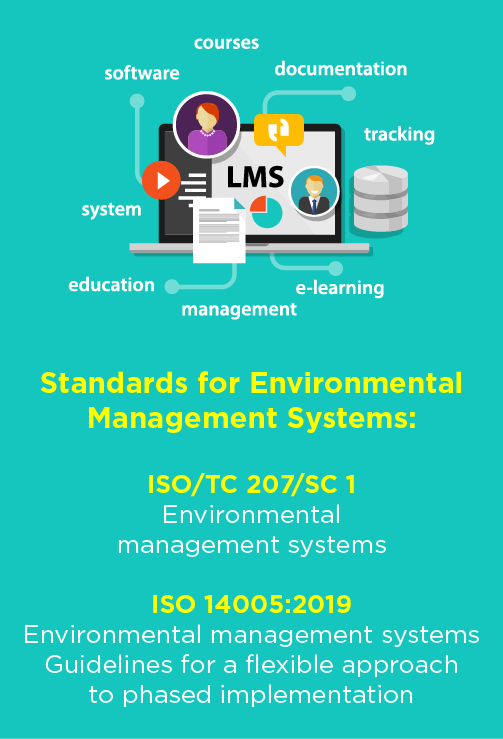 courses
software
documentation
tracking
LMS
system
education
management
e-learning

Standards for Environmental Management Systems:

ISO/TC 207/SC 1
Environmental management systems

ISO 14005:2019
Environmental management systems Guidelines for a flexible approach to phased implementation